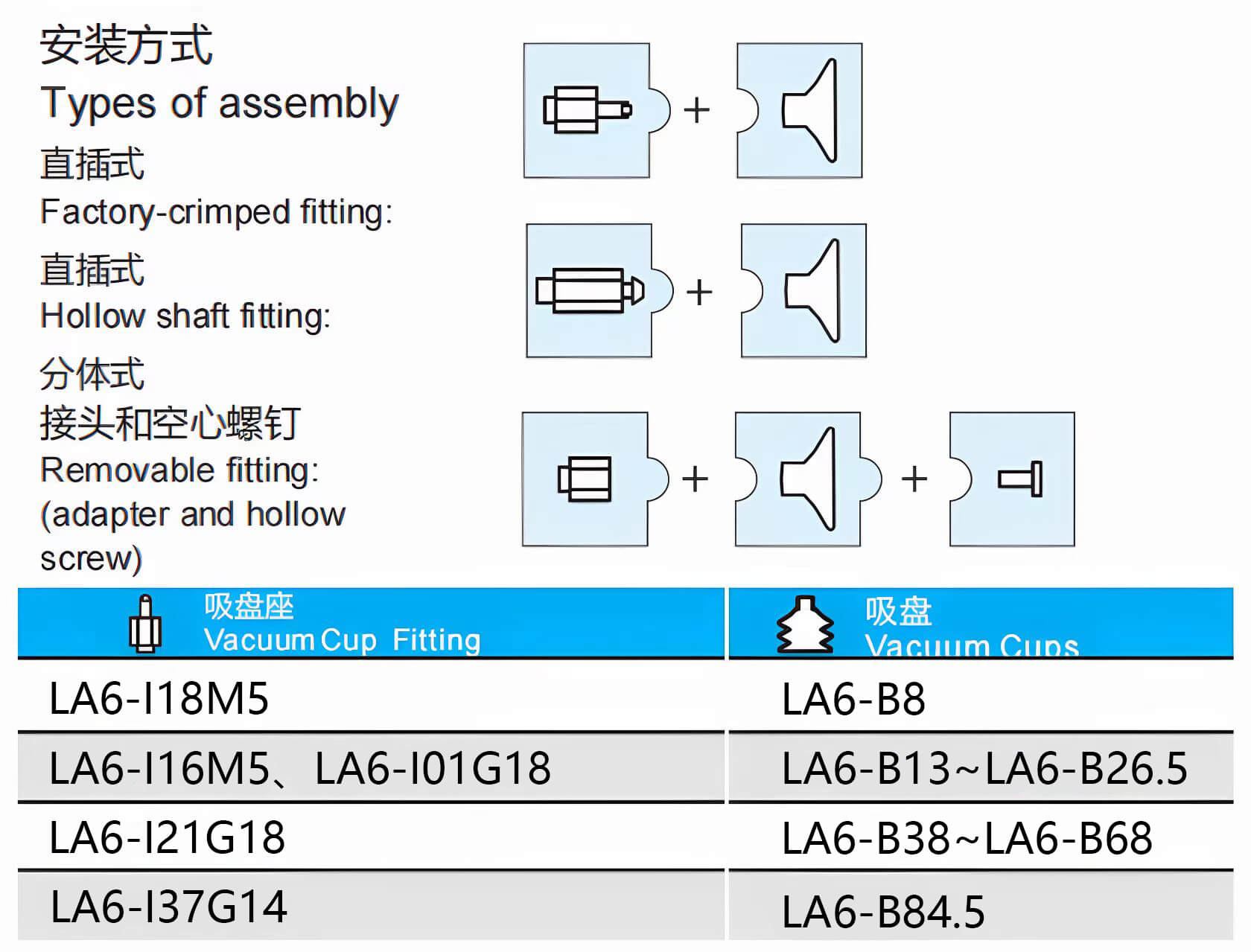 安装方式
Types of assembly
直插式
Factory-crimped fitting:

+

直插式
Hollow shaft fitting:

+

分体式
接头和空心螺钉
Removable fitting:
(adapter and hollow screw)

+ +

| 吸盘座 Vacuum Cup Fitting | 吸盘 Vacuum Cups |
|---|---|
| LA6-I18M5 | LA6-B8 |
| LA6-I16M5、LA6-I01G18 | LA6-B13~LA6-B26.5 |
| LA6-I21G18 | LA6-B38~LA6-B68 |
| LA6-I37G14 | LA6-B84.5 |